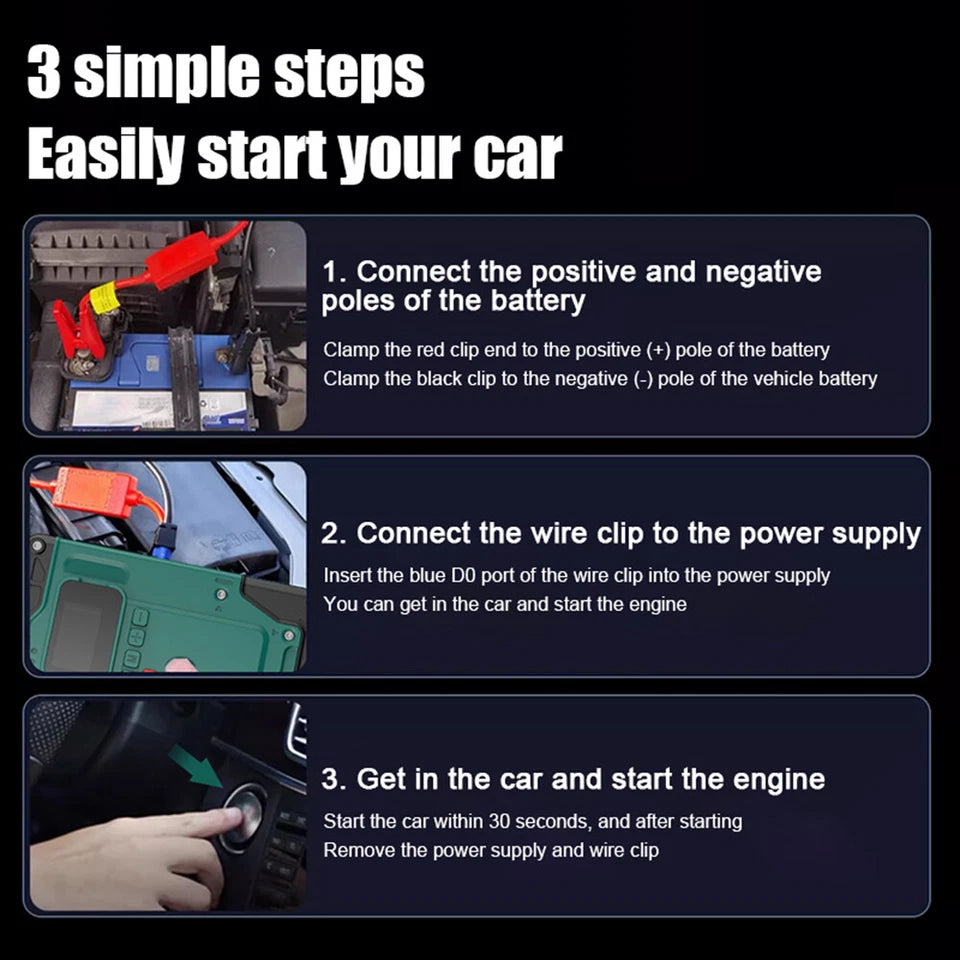 3 simple steps
Easily start your car

1. Connect the positive and negative poles of the battery

Clamp the red clip end to the positive (+) pole of the battery
Clamp the black clip to the negative (-) pole of the vehicle battery

2. Connect the wire clip to the power supply

Insert the blue D0 port of the wire clip into the power supply
You can get in the car and start the engine

3. Get in the car and start the engine

Start the car within 30 seconds, and after starting
Remove the power supply and wire clip